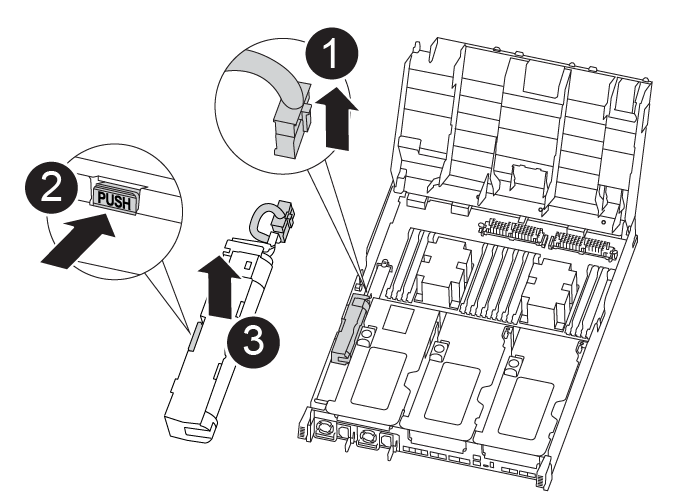 1
2
PUSH
3