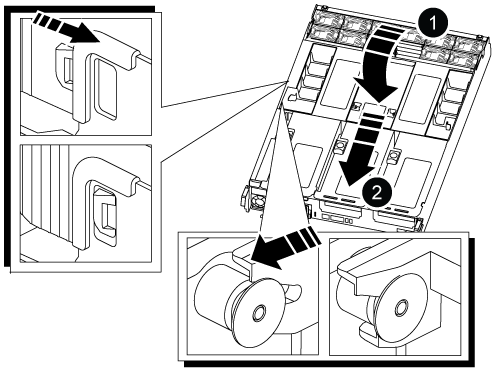 1
2