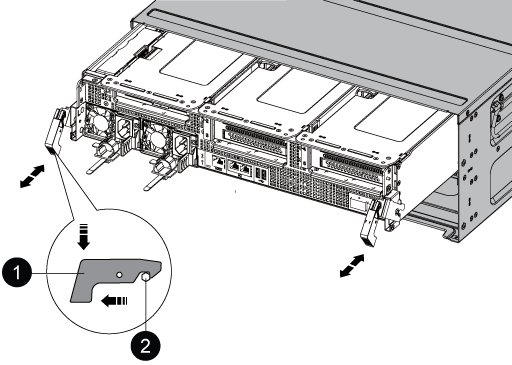 1
2