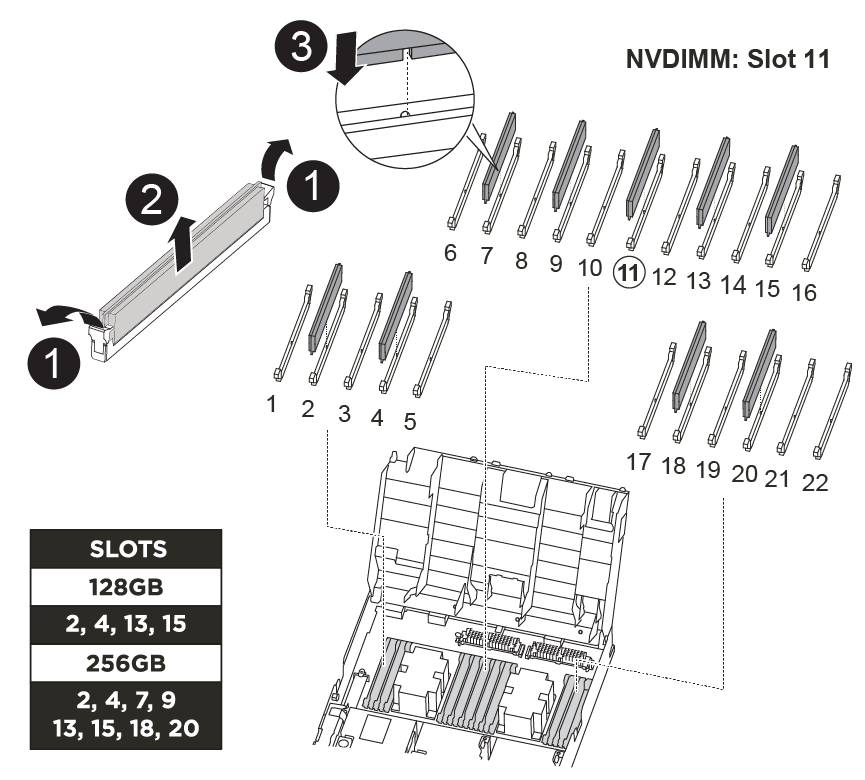 3

NVDIMM: Slot 11

2

1

1

6 7 8 9 10 11 12 13 14 15 16

1 2 3 4 5

17 18 19 20 21 22

| SLOTS |
|---|
| 128GB |
| 2, 4, 13, 15 |
| 256GB |
| 2, 4, 7, 9 13, 15, 18, 20 |