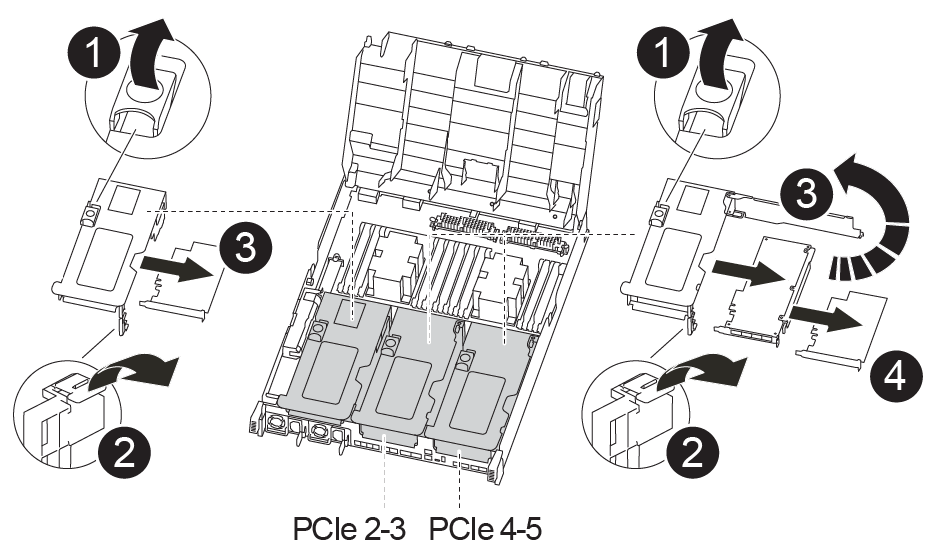 1
3
2
1
3
4
2
PCIe 2-3 PCIe 4-5