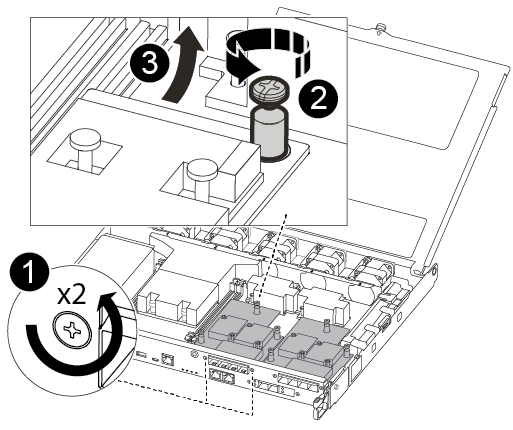 3
2
1
x2