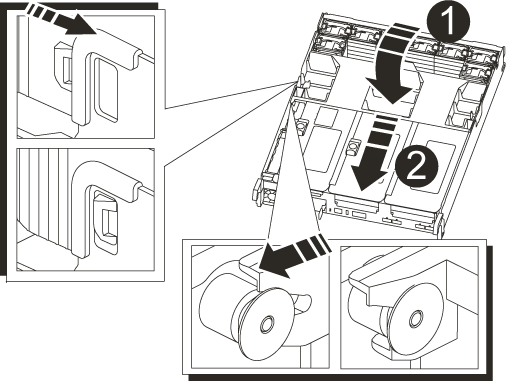 1

2