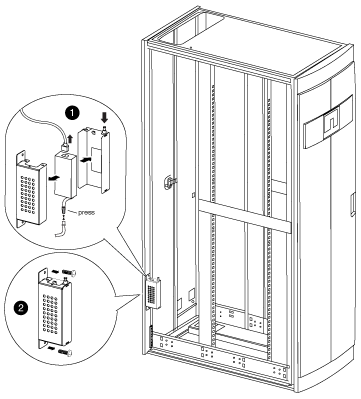 1
press
2